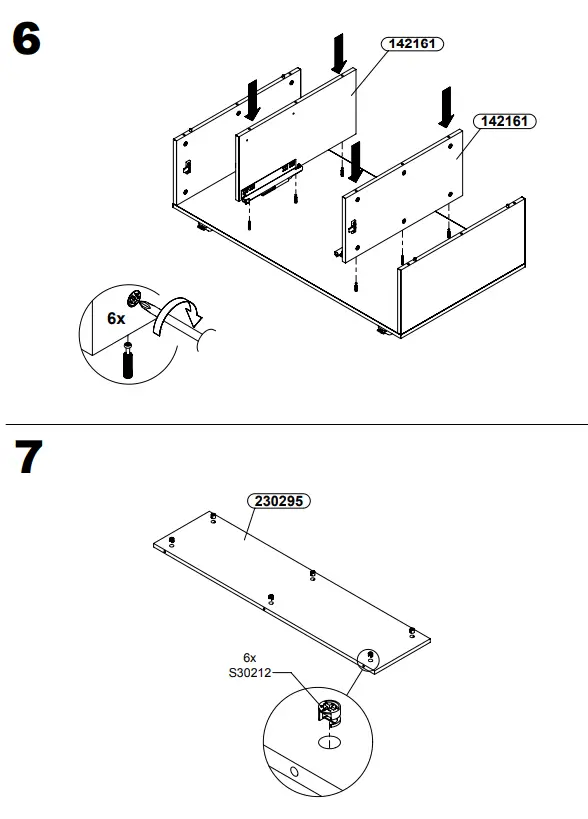 6

142161

142161

6x

7

230295

6x
S30212