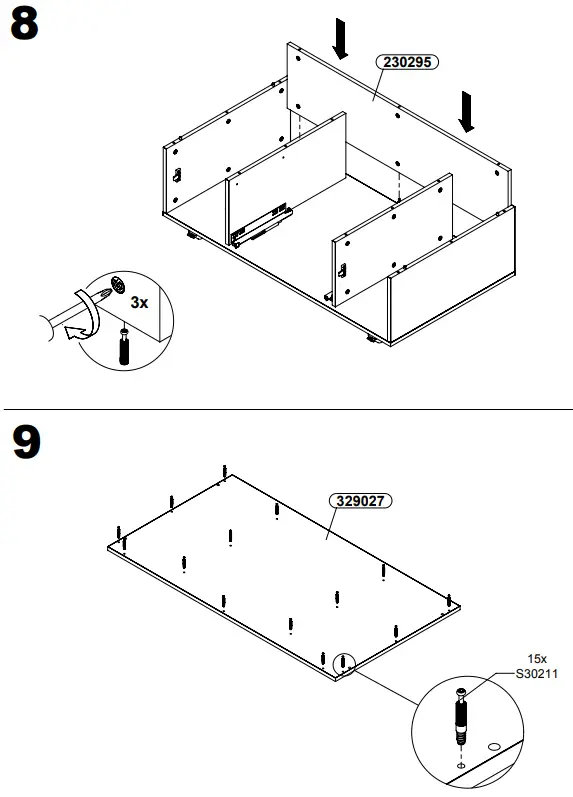 8

230295

3x

9

329027

15x
S30211