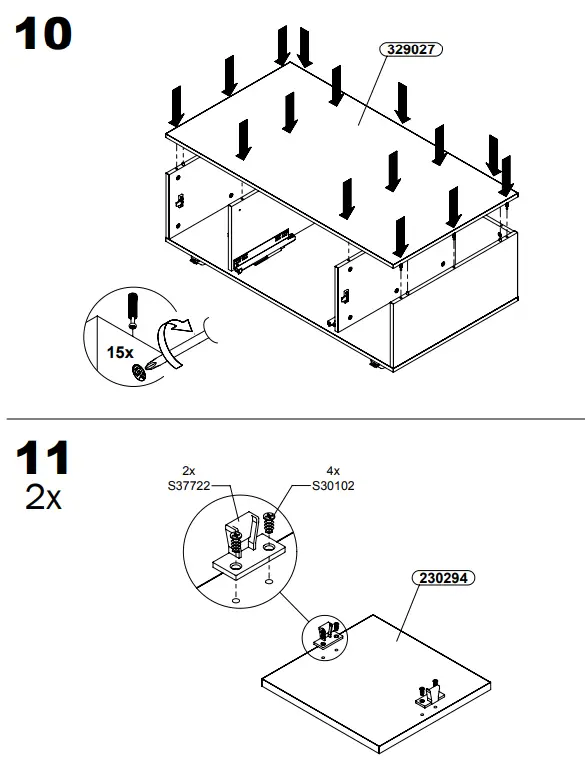 10

329027

15x

11
2x

2x
S37722

4x
S30102

230294