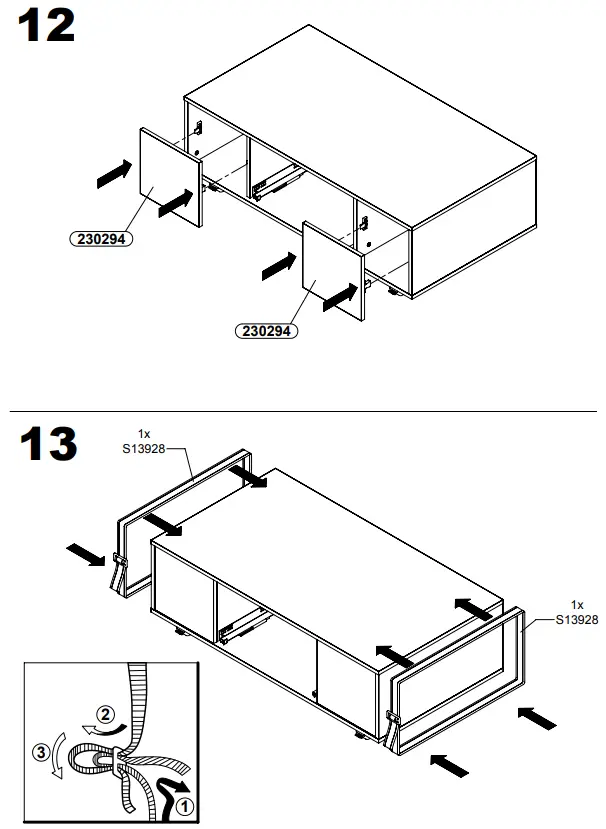 12

230294

230294

13

1x
S13928

1x
S13928

2

3

1