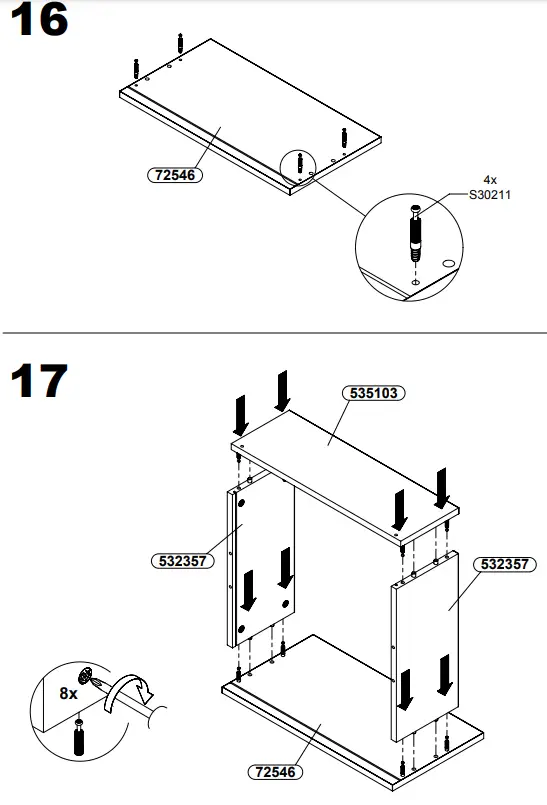 16

72546

4x
S30211

17

535103

532357

532357

8x

72546