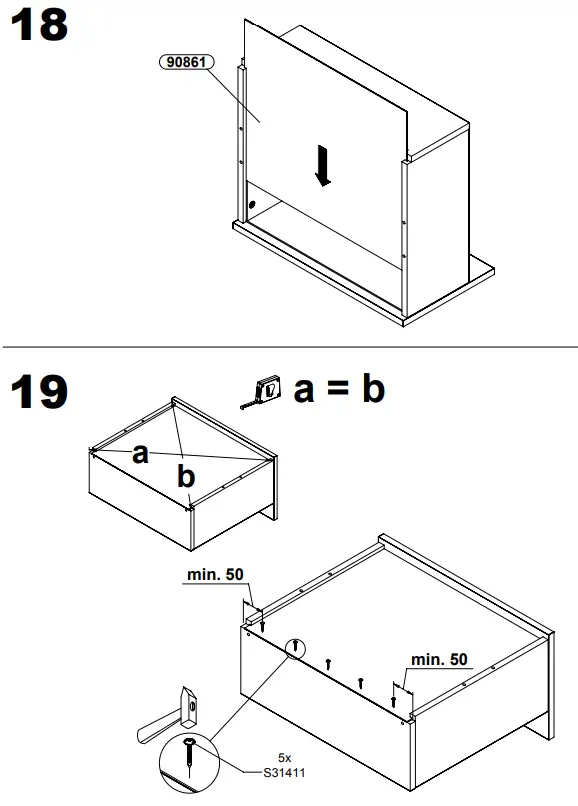 18

90861

19

a = b

a

b

min. 50

min. 50

5x
S31411