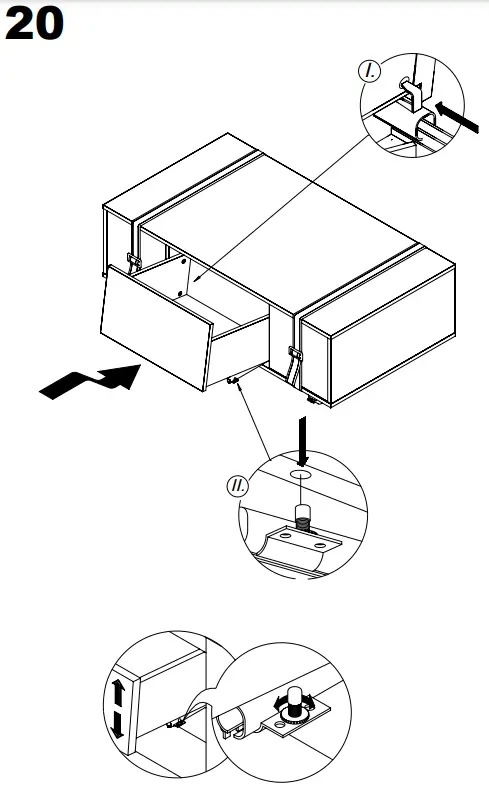 20

I.

II.