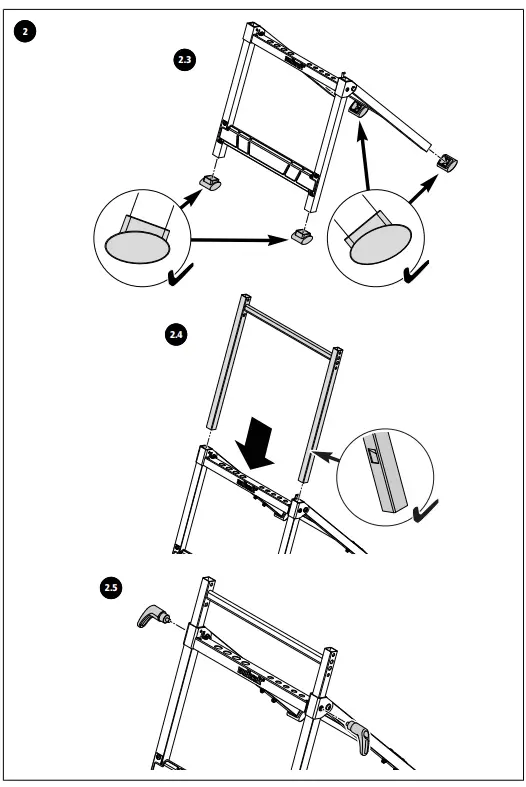 2

2.3

2.4

2.5