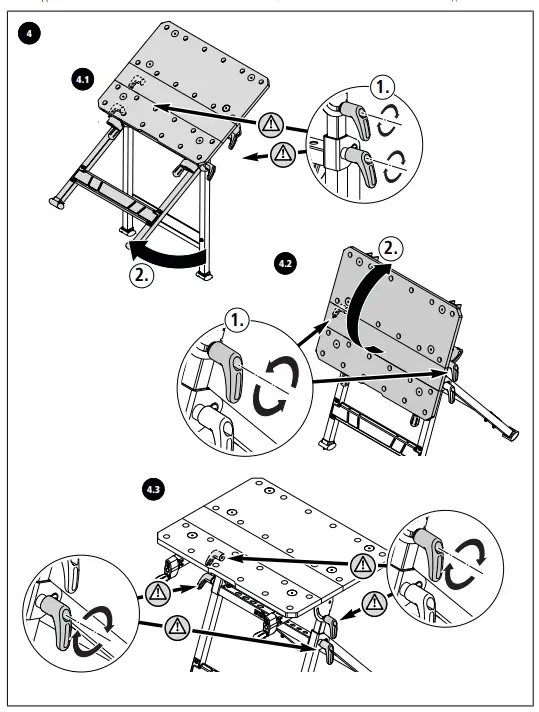 4

4.1

1.

2.

4.2

2.

1.

4.3