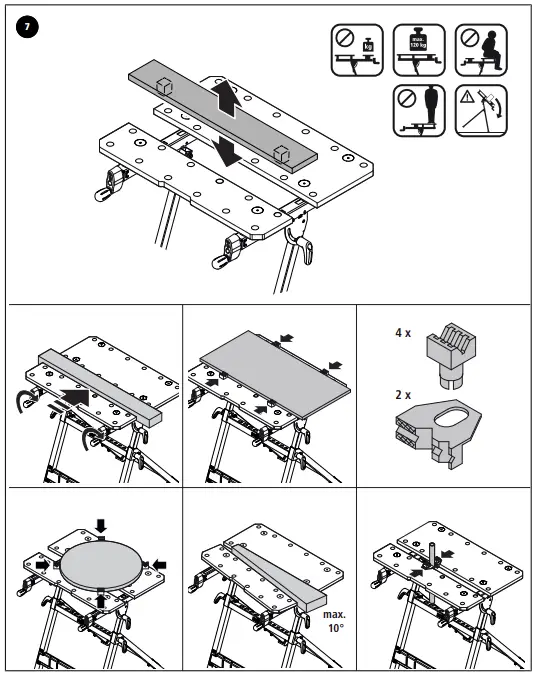 7

kg

max. 120 kg

4 x

2 x

max. 10°