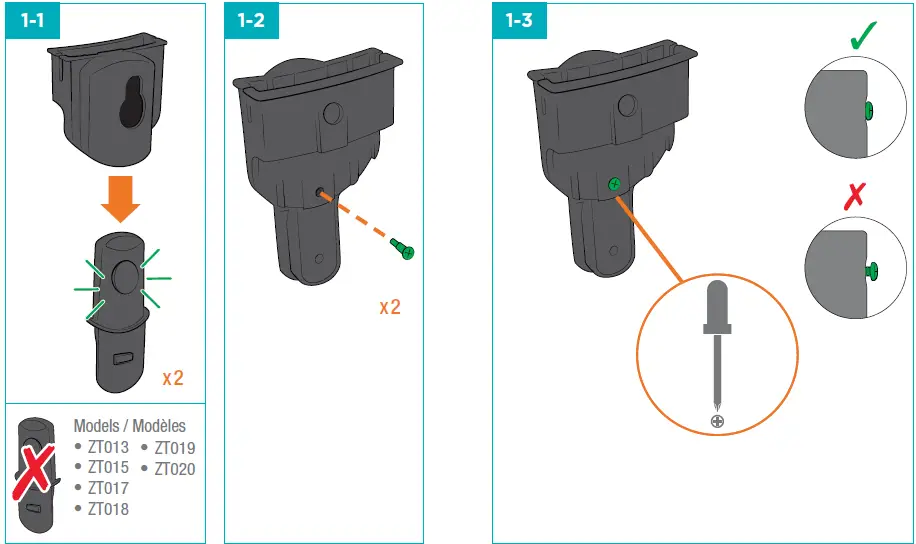 1-1

x2

Models / Modèles
• ZT013
• ZT015
• ZT017
• ZT018
• ZT019
• ZT020

1-2

x2

1-3

✓

✗