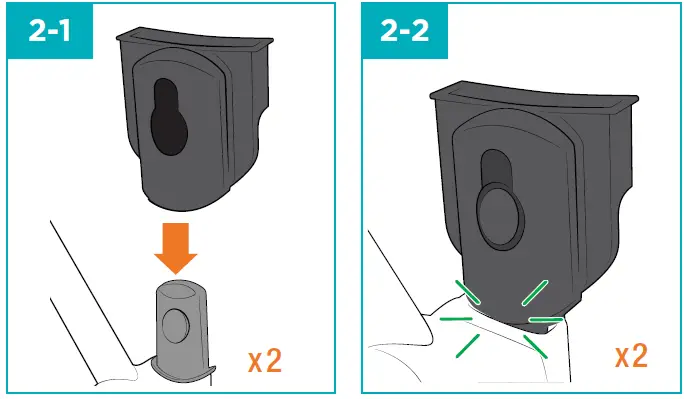 2-1

x2

2-2

x2