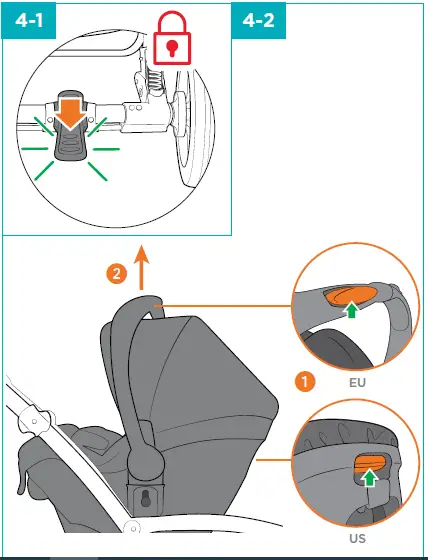 4-1

4-2

2

1

EU

US