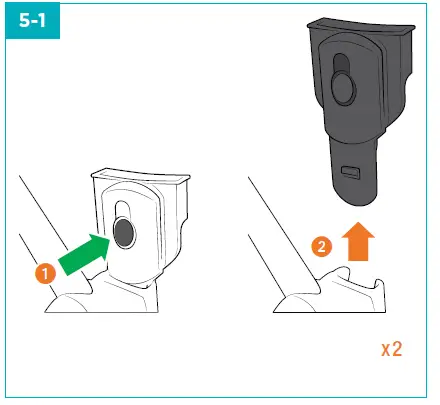 5-1

1

2

x2