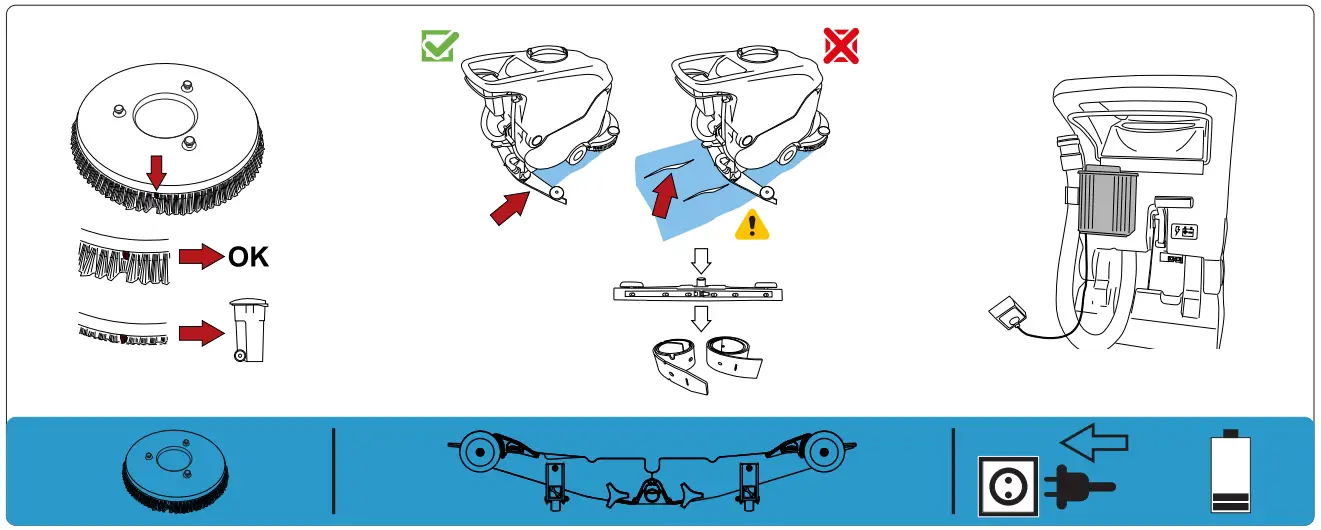 OK