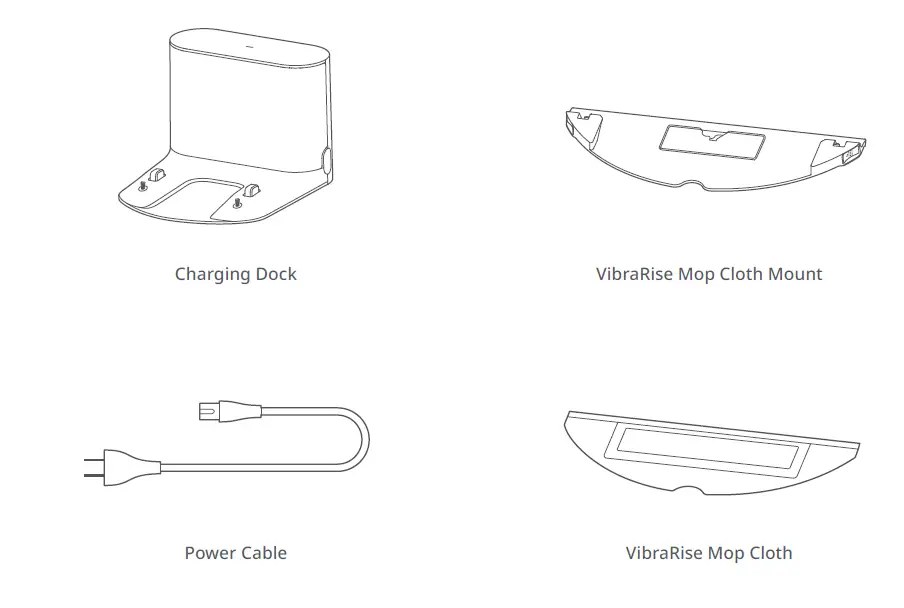 Charging Dock

VibraRise Mop Cloth Mount

Power Cable

VibraRise Mop Cloth