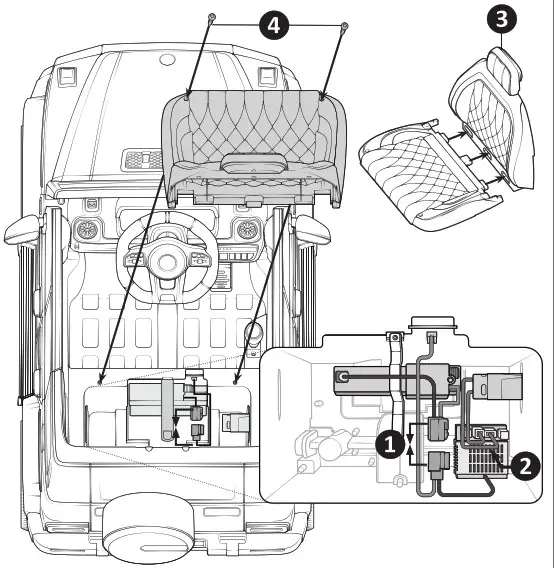 4
3
1
2