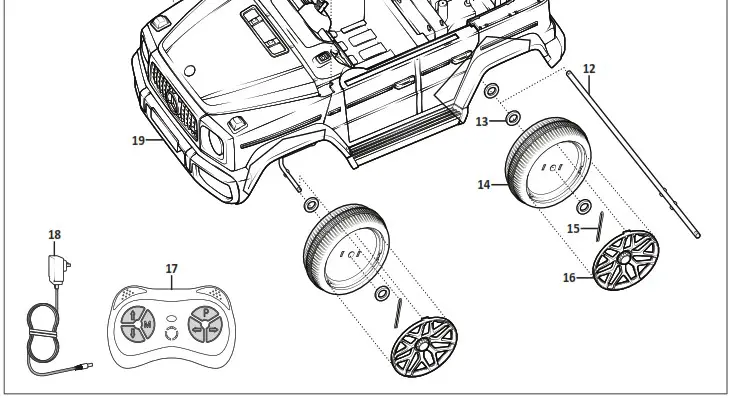 12
13
19
14
15
16
18
17
M
P