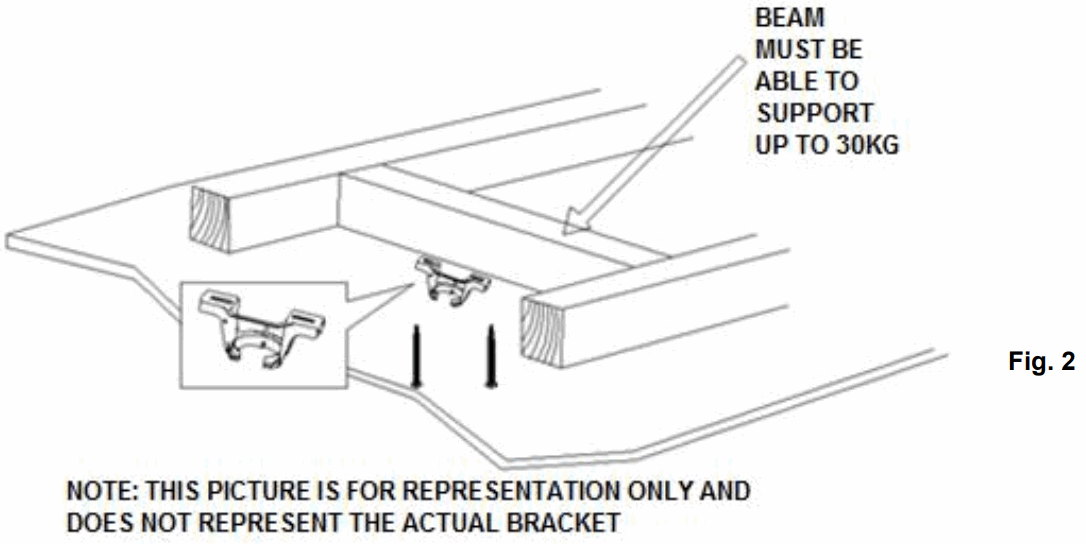 BEAM MUST BE ABLE TO SUPPORT UP TO 30KG

Fig. 2

NOTE: THIS PICTURE IS FOR REPRESENTATION ONLY AND DOES NOT REPRESENT THE ACTUAL BRACKET