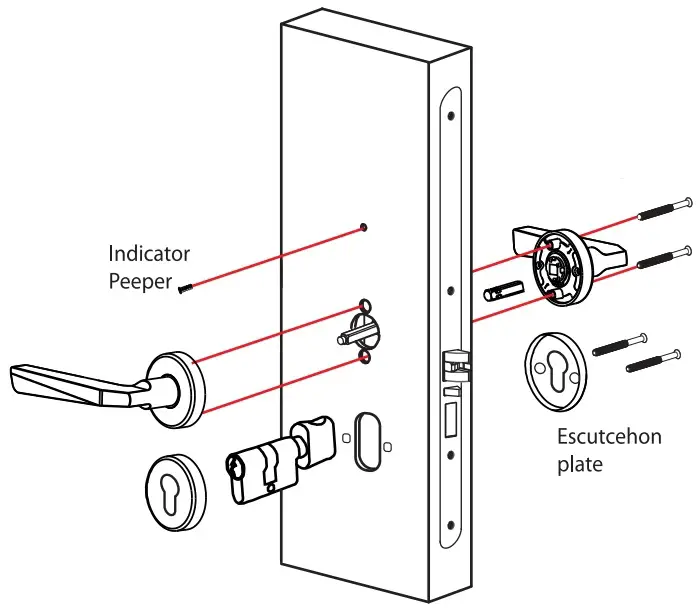 Indicator
Peeper

Escutcehon
plate