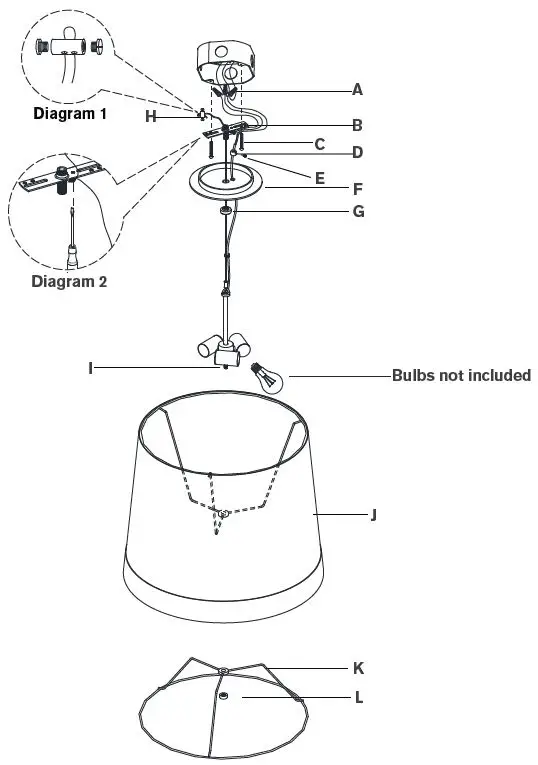 Diagram 1

H

A

B

C

D

E

F

G

Diagram 2

I

Bulbs not included

J

K

L