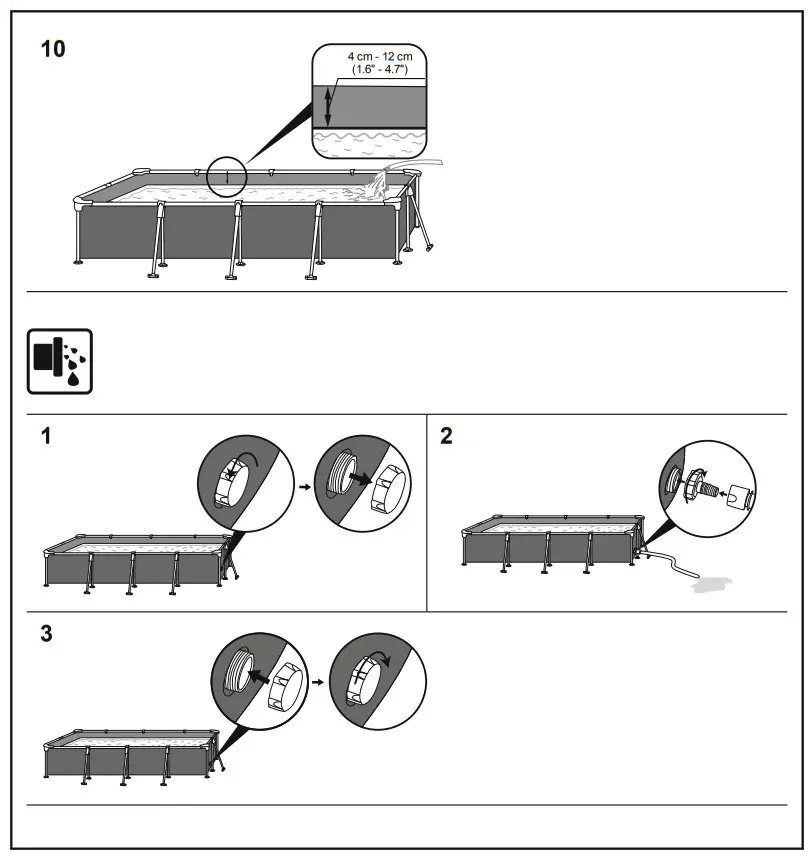 10

4 cm - 12 cm
(1.6" - 4.7")

1

2

3