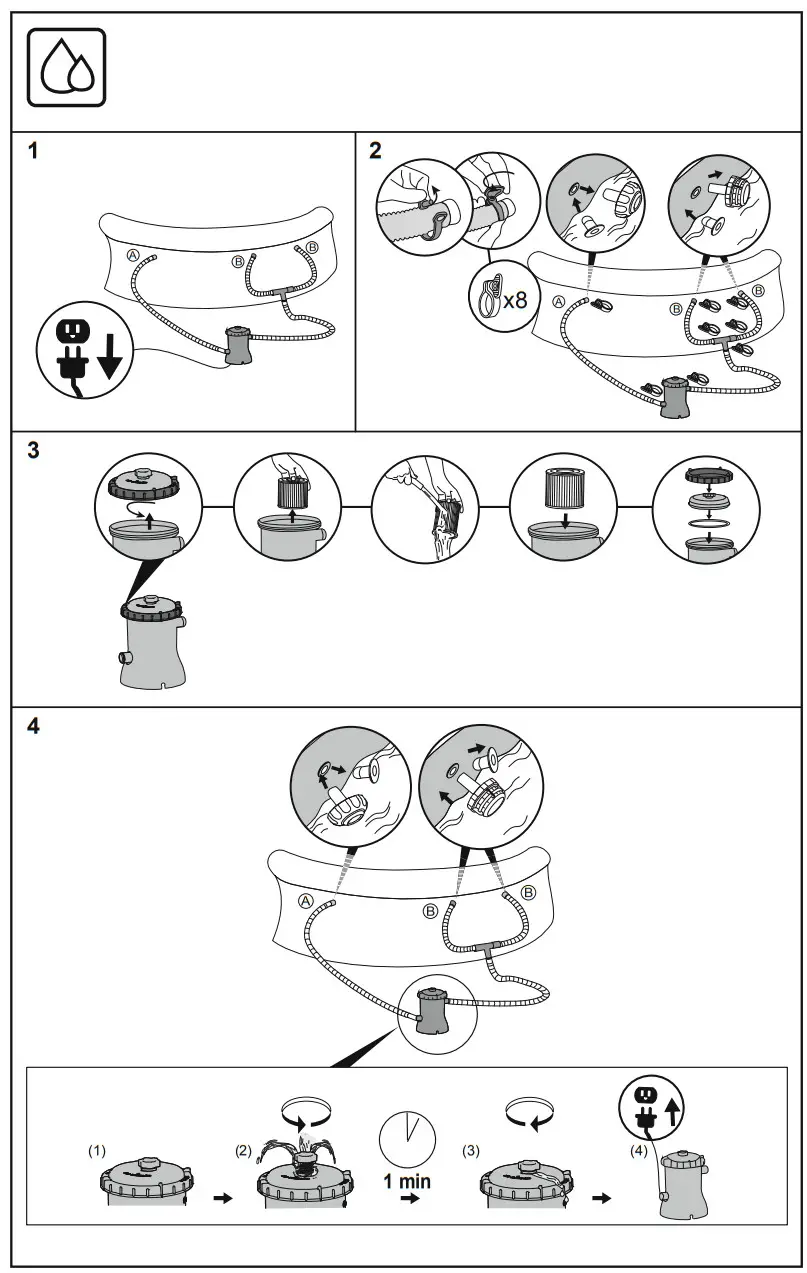 1

A B B

2

x8

A B B

3

4

A B B

(1)

(2)

1 min

(3)

(4)