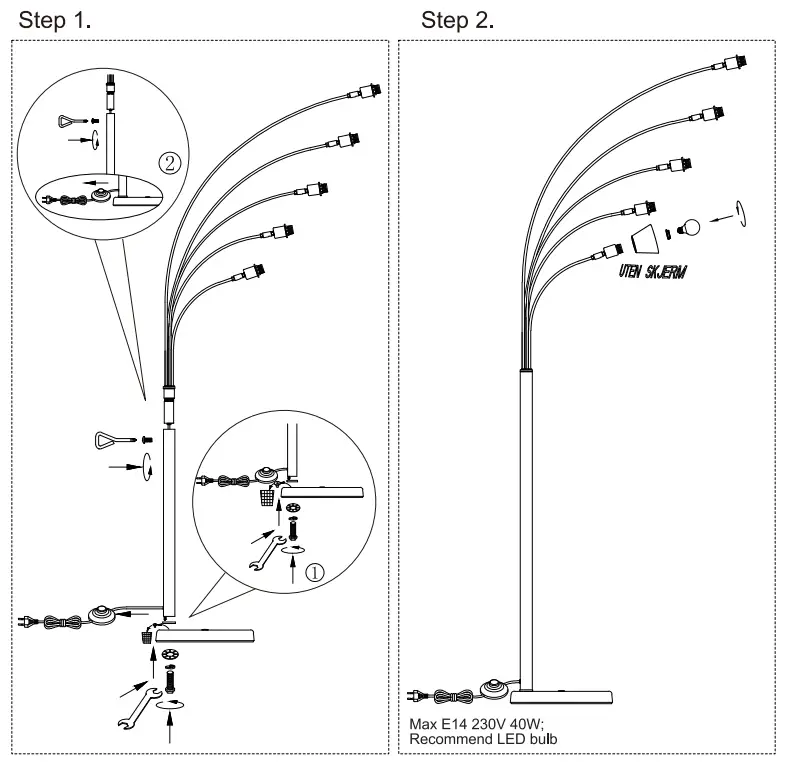 Step 1.

②

①

Step 2.

UTEN SKJERM

Max E14 230V 40W;
Recommend LED bulb