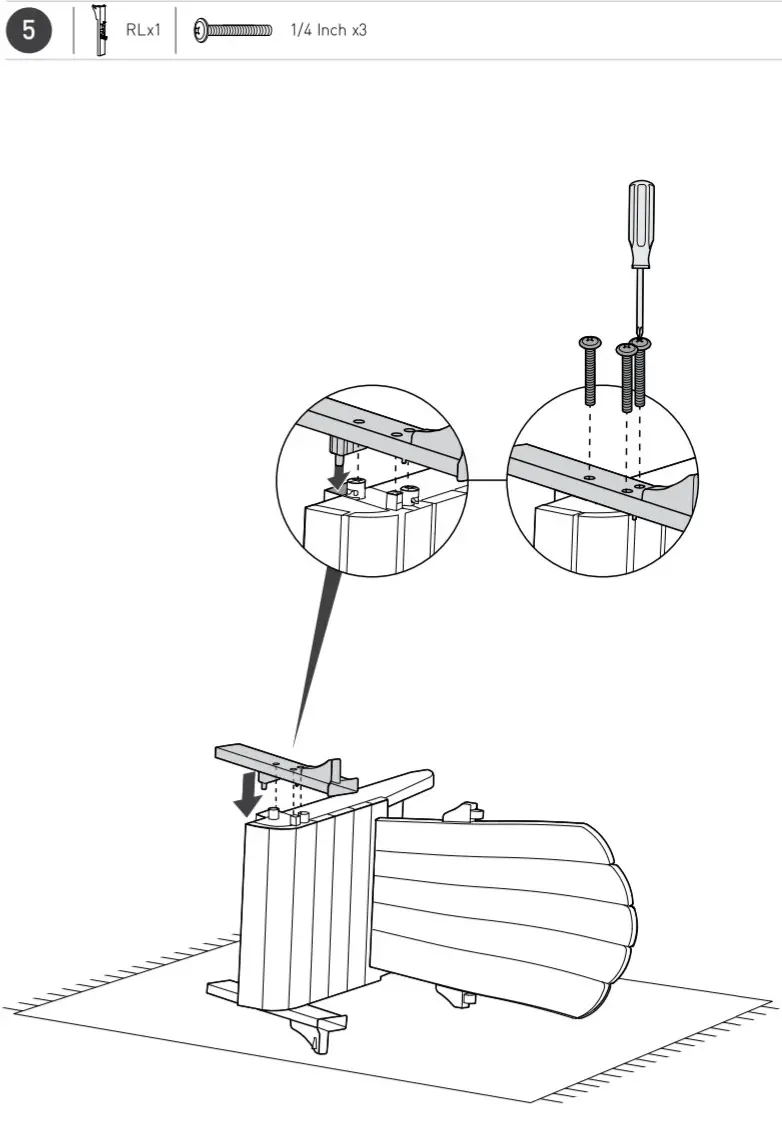 5

RLx1

1/4 Inch x3