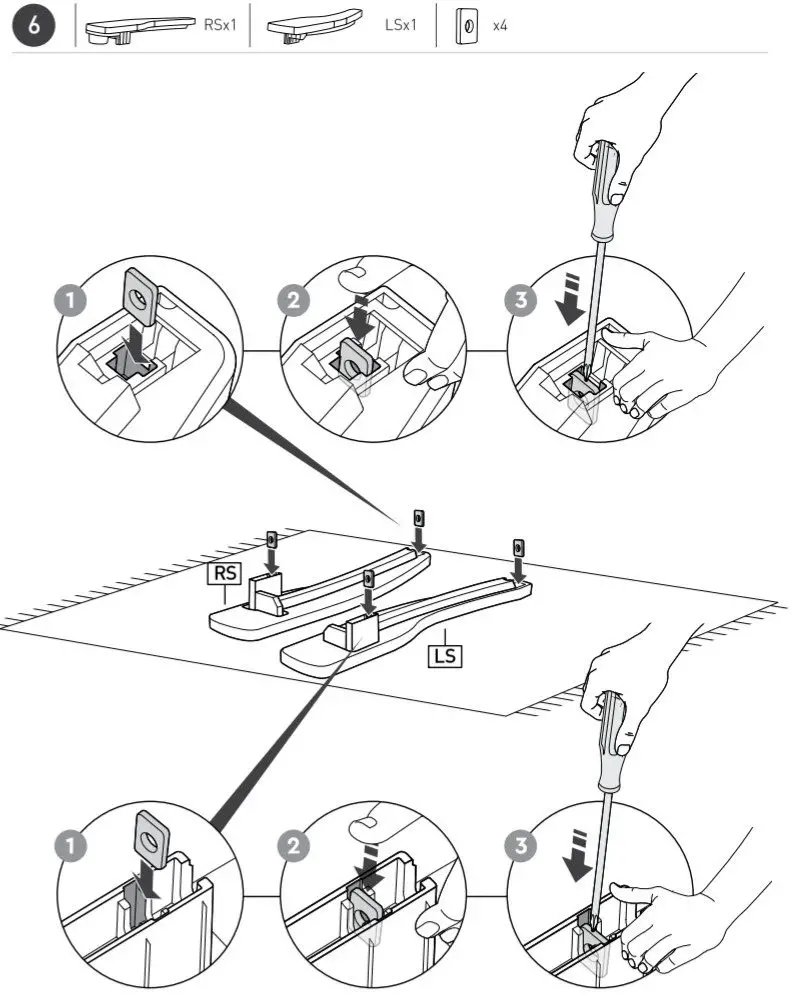 6

RSx1

LSx1

x4

1

2

3

RS

LS

1

2

3