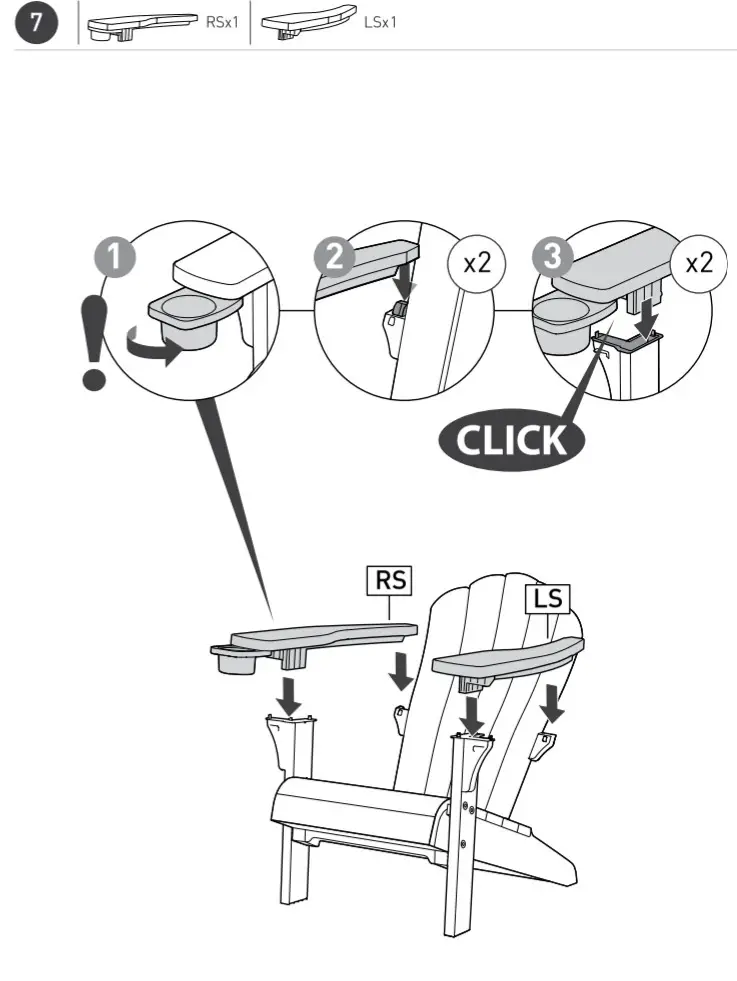 7

RSx1

LSx1

1

!

2

x2

3

x2

CLICK

RS

LS