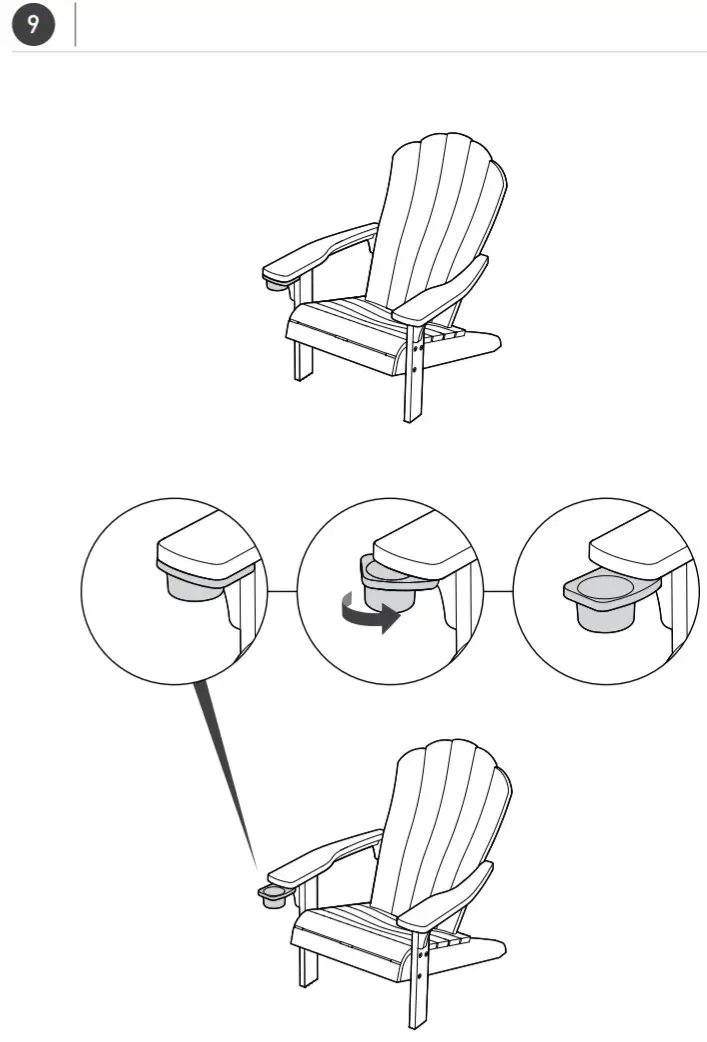 9