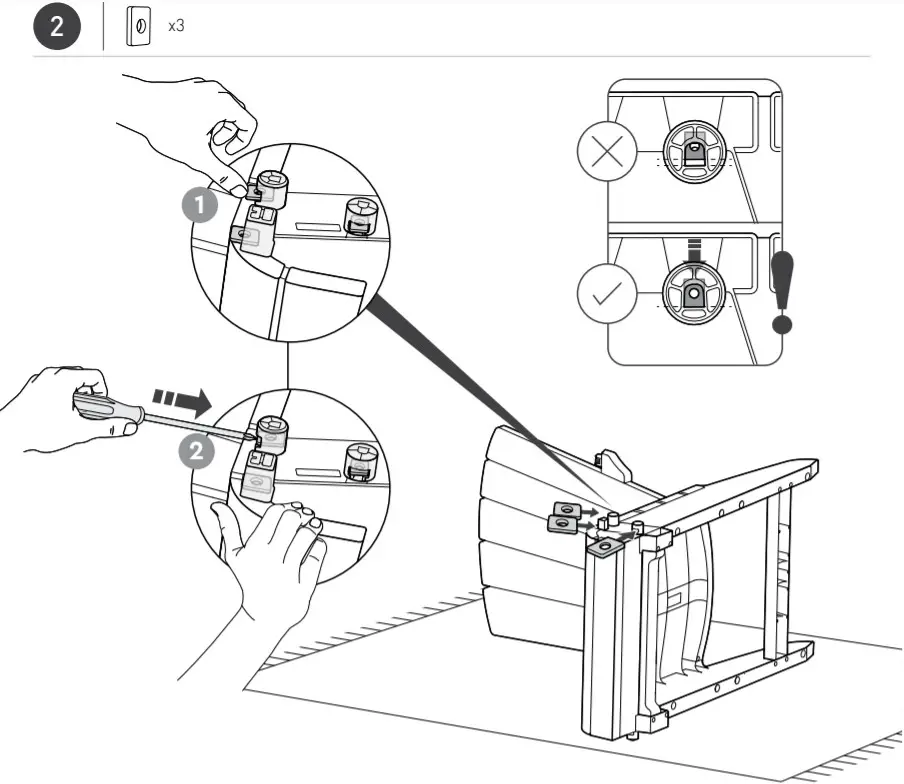 2

x3

1

2