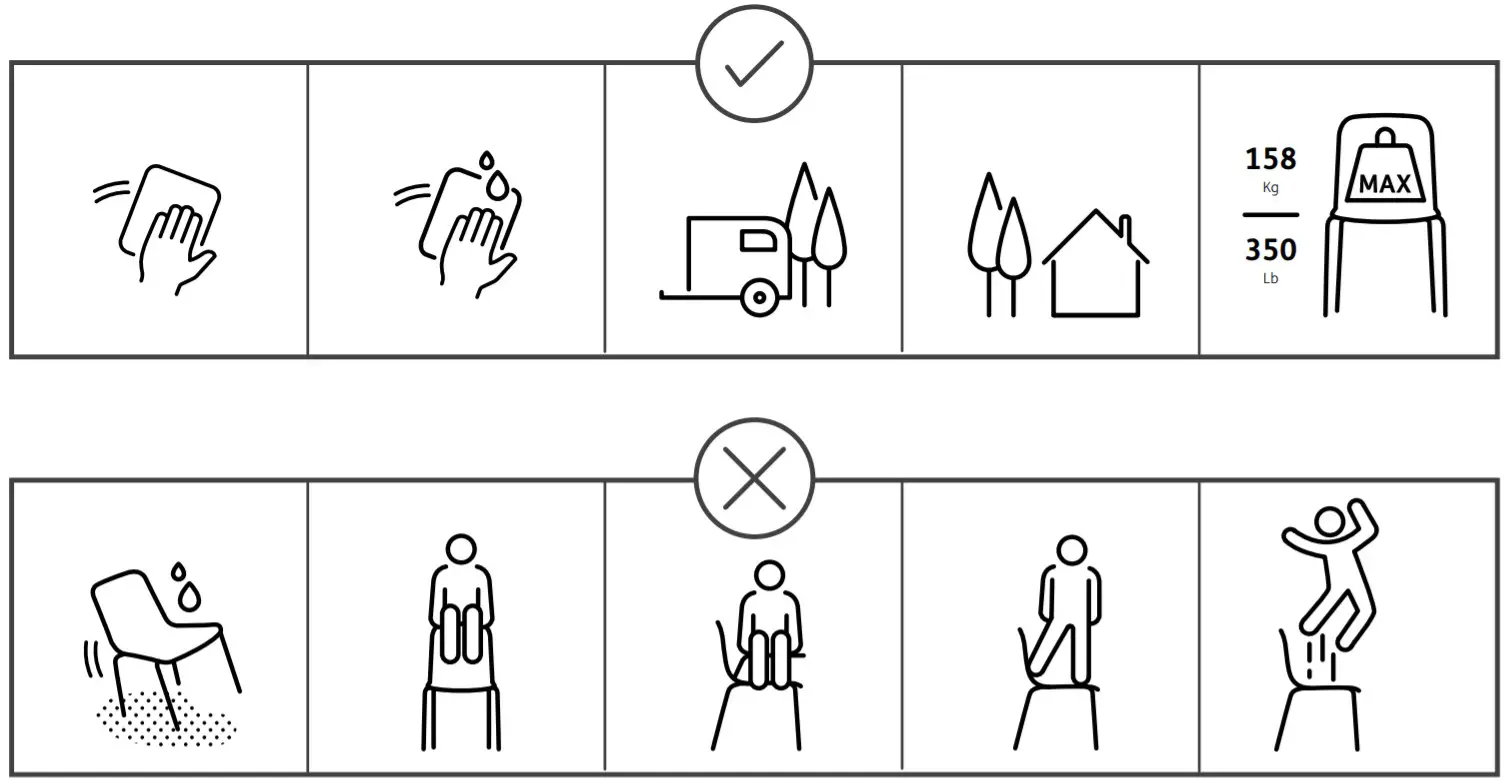 158
Kg
350
Lb

MAX