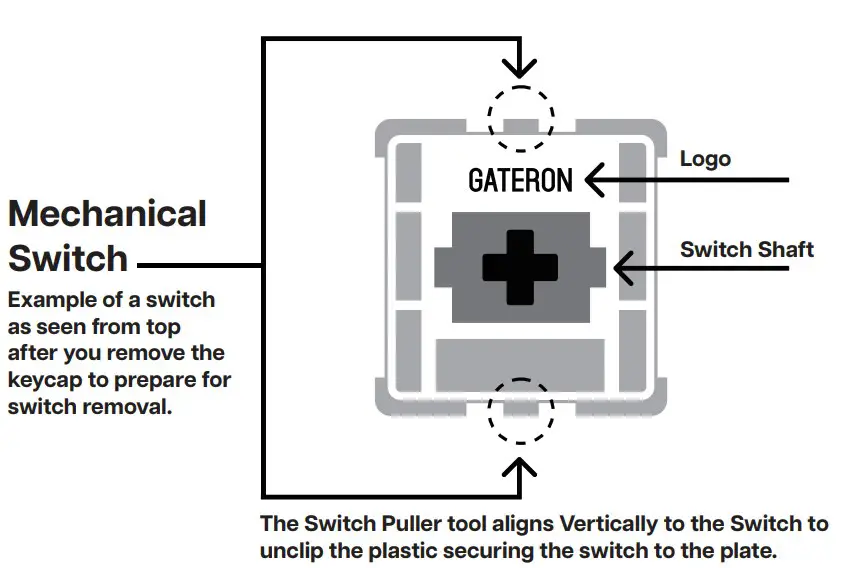 Mechanical Switch

Example of a switch as seen from top after you remove the keycap to prepare for switch removal.

GATERON

Logo

Switch Shaft

The Switch Puller tool aligns Vertically to the Switch to unclip the plastic securing the switch to the plate.