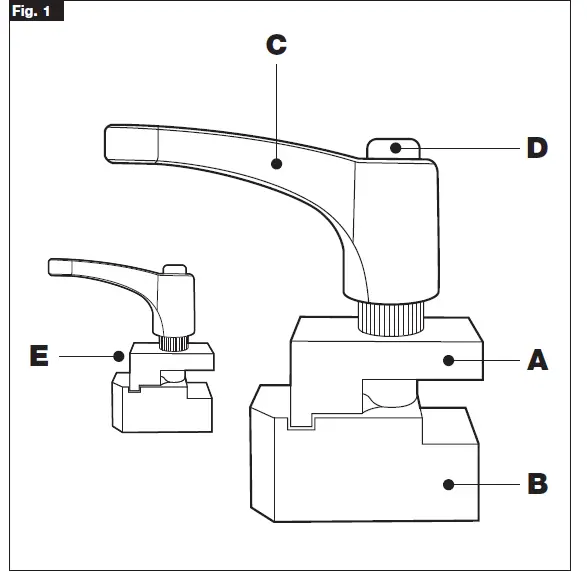 Fig. 1

C

D

E

A

B