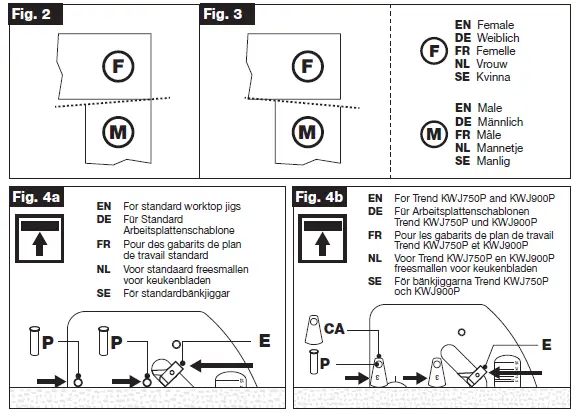 Fig. 2

F

M

Fig. 3

F

M

F
EN Female
DE Weiblich
FR Femelle
NL Vrouw
SE Kvinna

M
EN Male
DE Männlich
FR Mâle
NL Mannetje
SE Manlig

Fig. 4a

EN For standard worktop jigs
DE Für Standard Arbeitsplattenschablone
FR Pour des gabarits de plan de travail standard
NL Voor standaard freesmallen voor keukenbladen
SE För standardbänkjiggar

P
P
E

Fig. 4b

EN For Trend KWJ750P and KWJ900P
DE Für Arbeitsplattenschablonen Trend KWJ750P und KWJ900P
FR Pour les gabarits de plan de travail Trend KWJ750P et KWJ900P
NL Voor Trend KWJ750P en KWJ900P freesmallen voor keukenbladen
SE För bänkjiggarna Trend KWJ750P och KWJ900P

CA
P
E