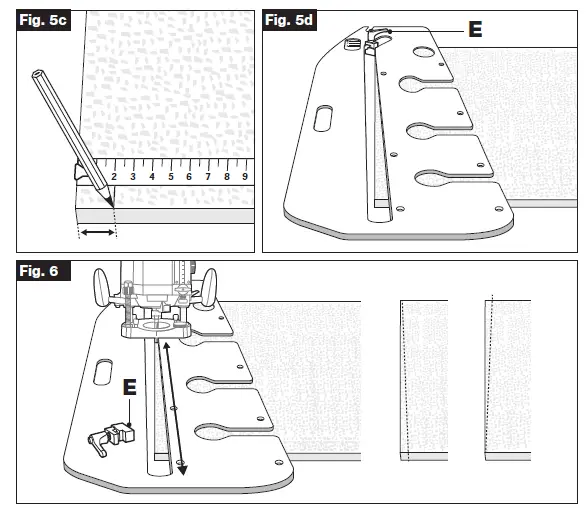 Fig. 5c

2 3 4 5 6 7 8 9

Fig. 5d

E

Fig. 6

E