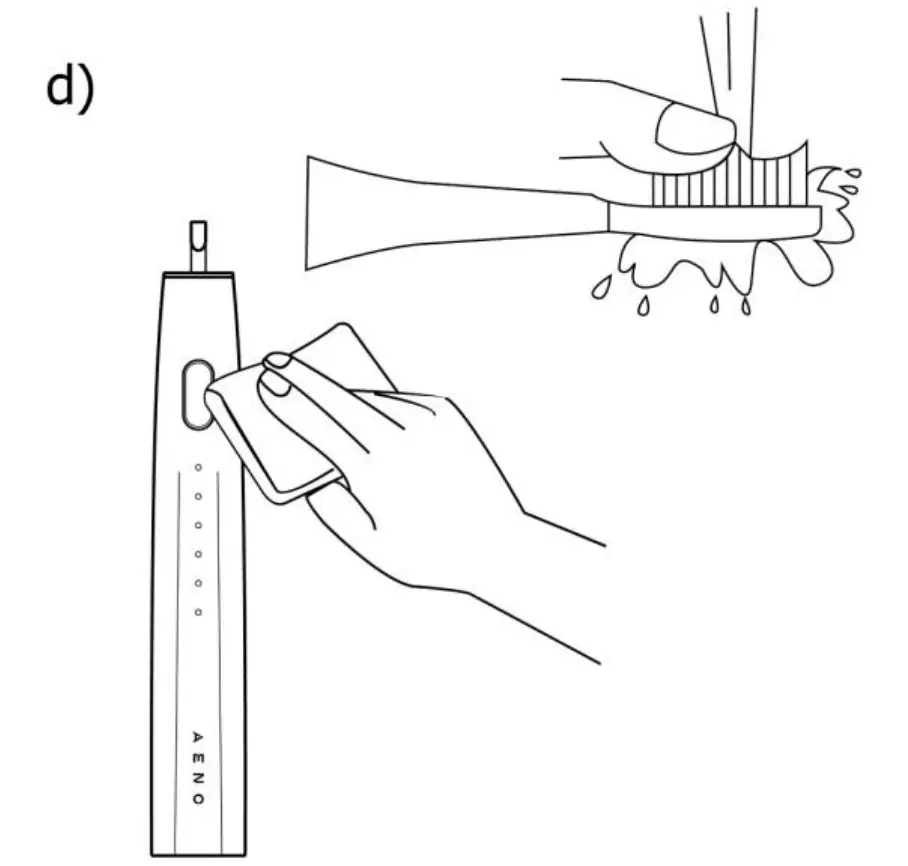 d)

AENO