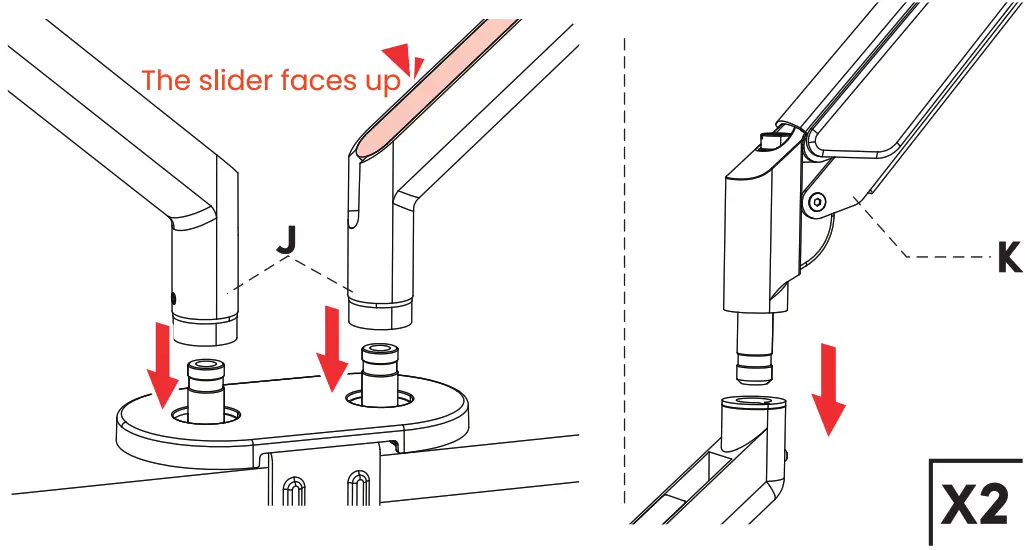 The slider faces up

J

K

X2