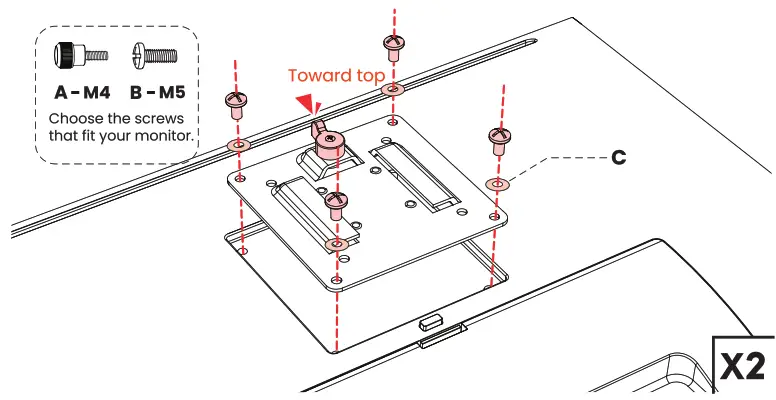 A - M4 B - M5
Choose the screws that fit your monitor.

Toward top

C

X2