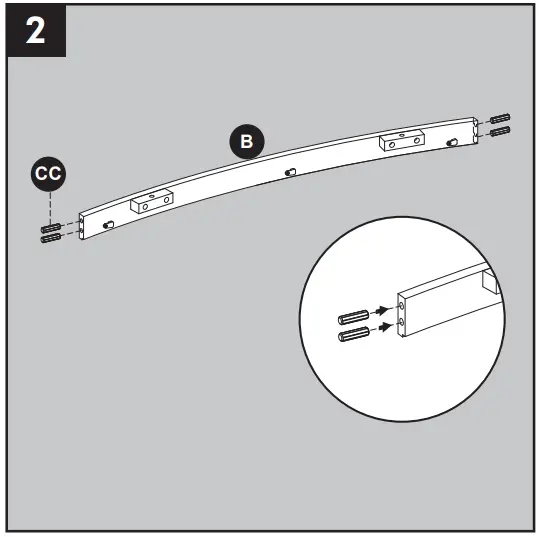 2

B

CC