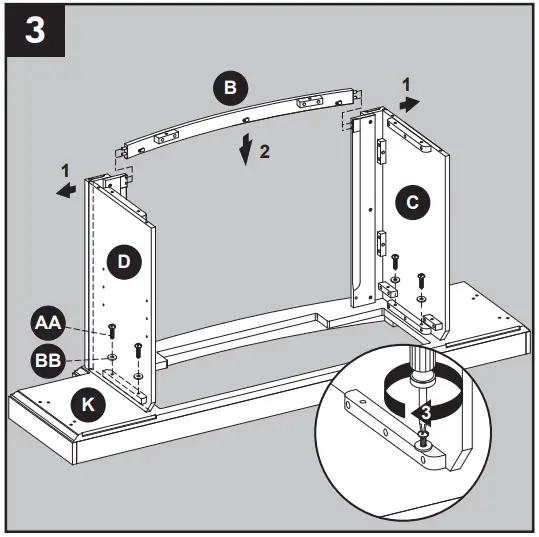 3

B

1

2

1

C

D

AA

BB

K

3