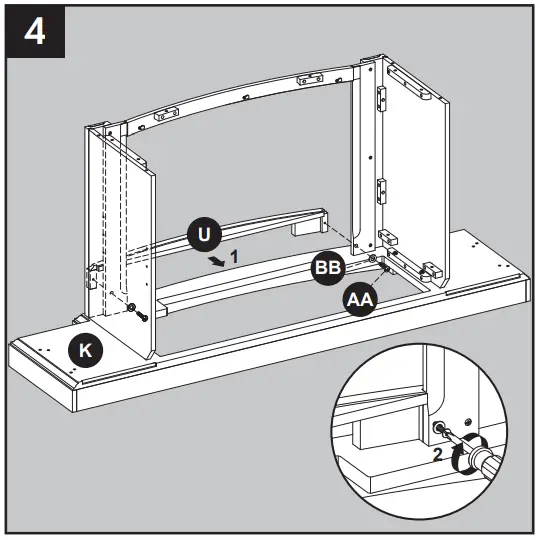 4

U

1

BB

AA

K

2