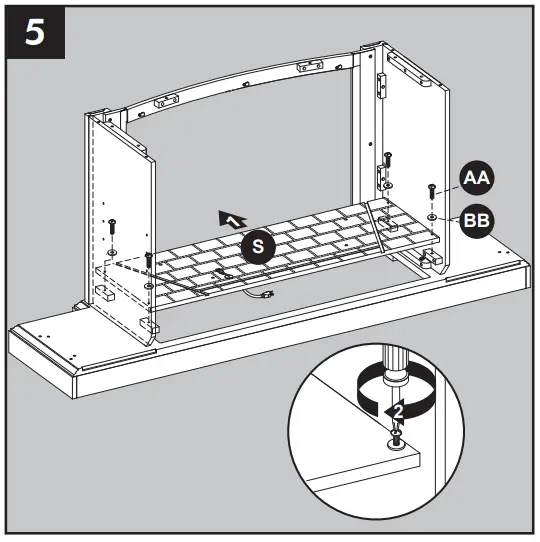 5

AA

BB

1

S

2