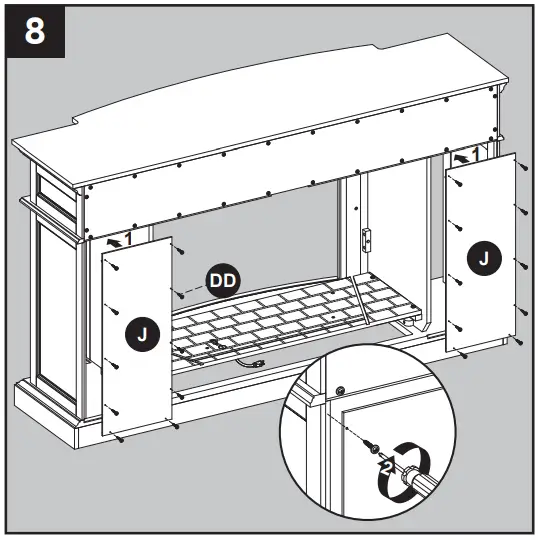 8

1

1

DD

J

J

2