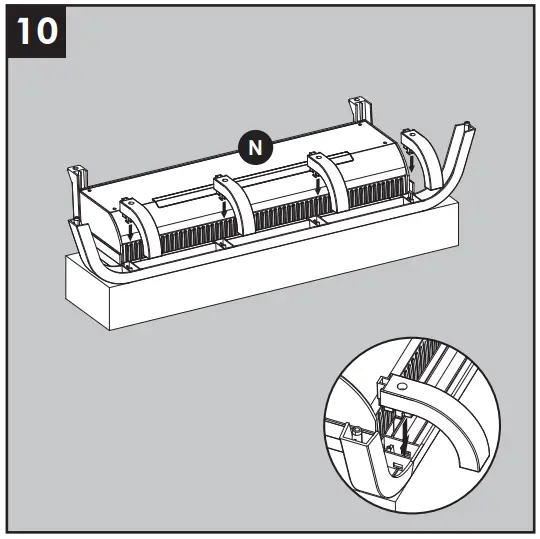 10

N