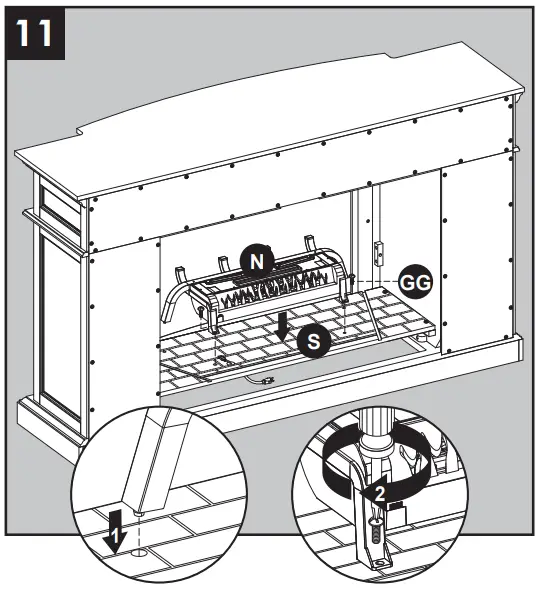 11
N
GG
S
1
2