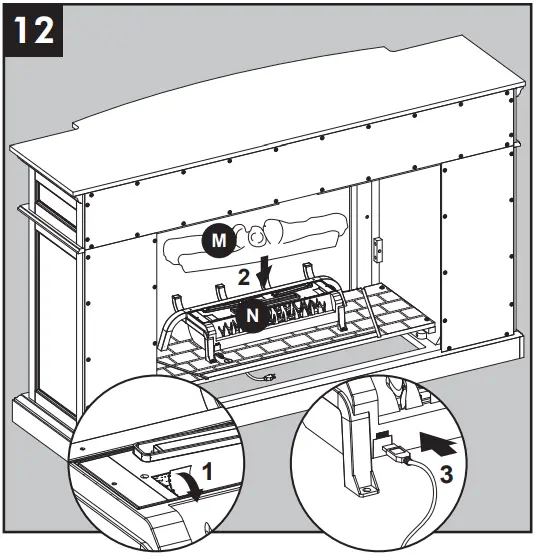 12

M

2

N

1

3