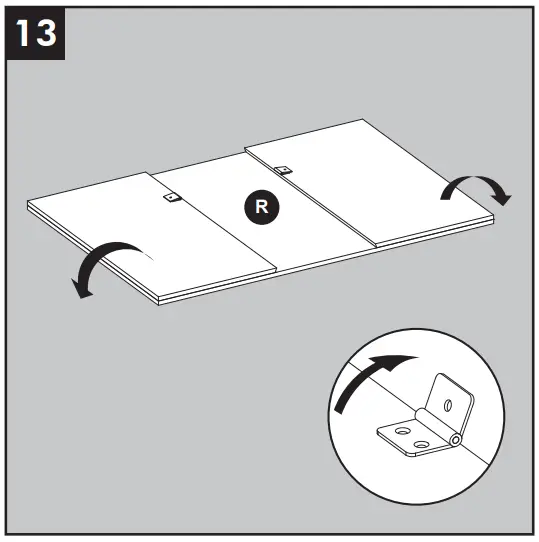 13

R