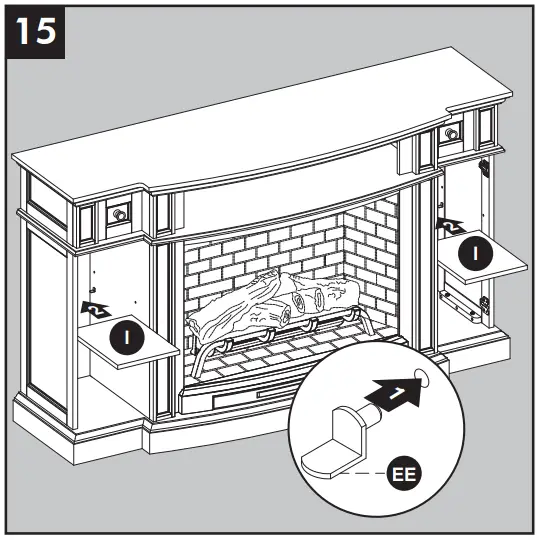 15

2

I

2

I

1

EE