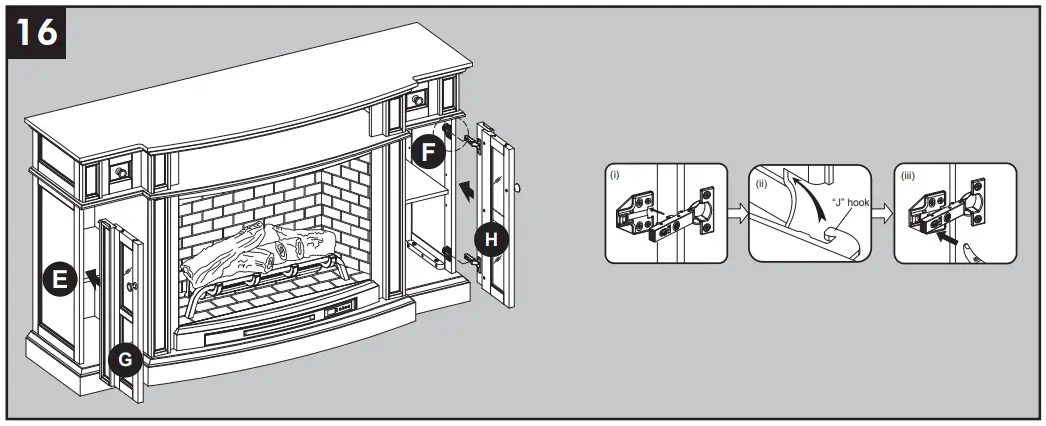 16

F

H

E

G

(i)

(ii)

"J" hook

(iii)