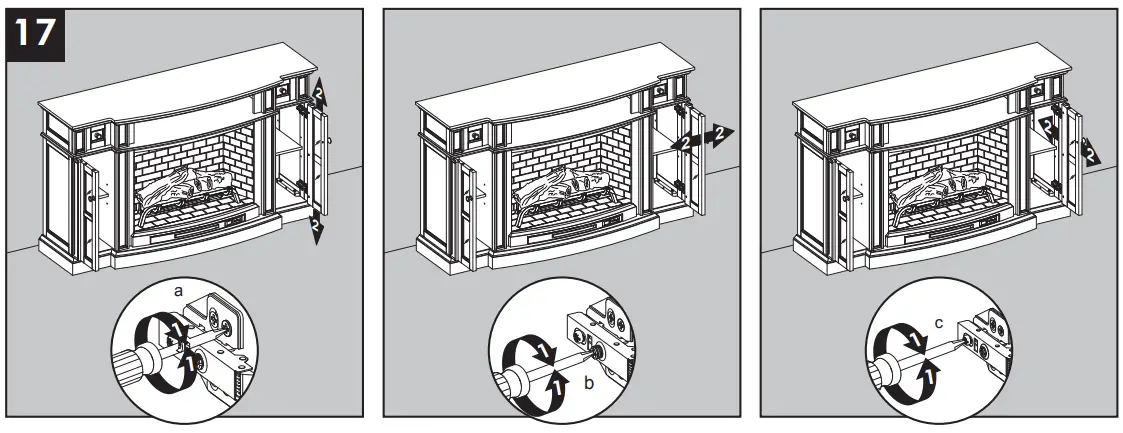 17

2
2
a
1
1

2
2
1
1
b

2
2
c
1
1