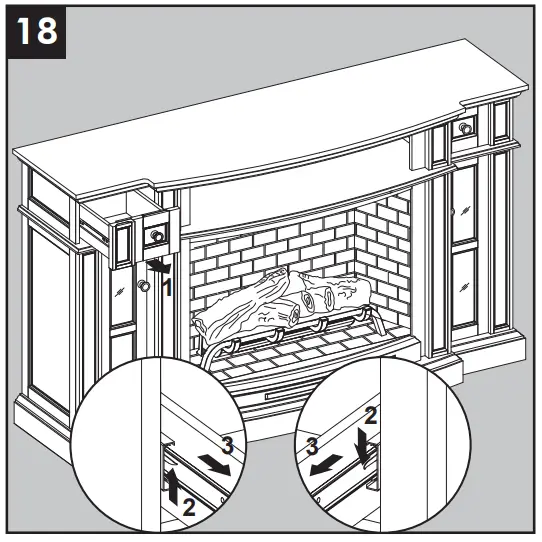 18

1

3

2

2

3